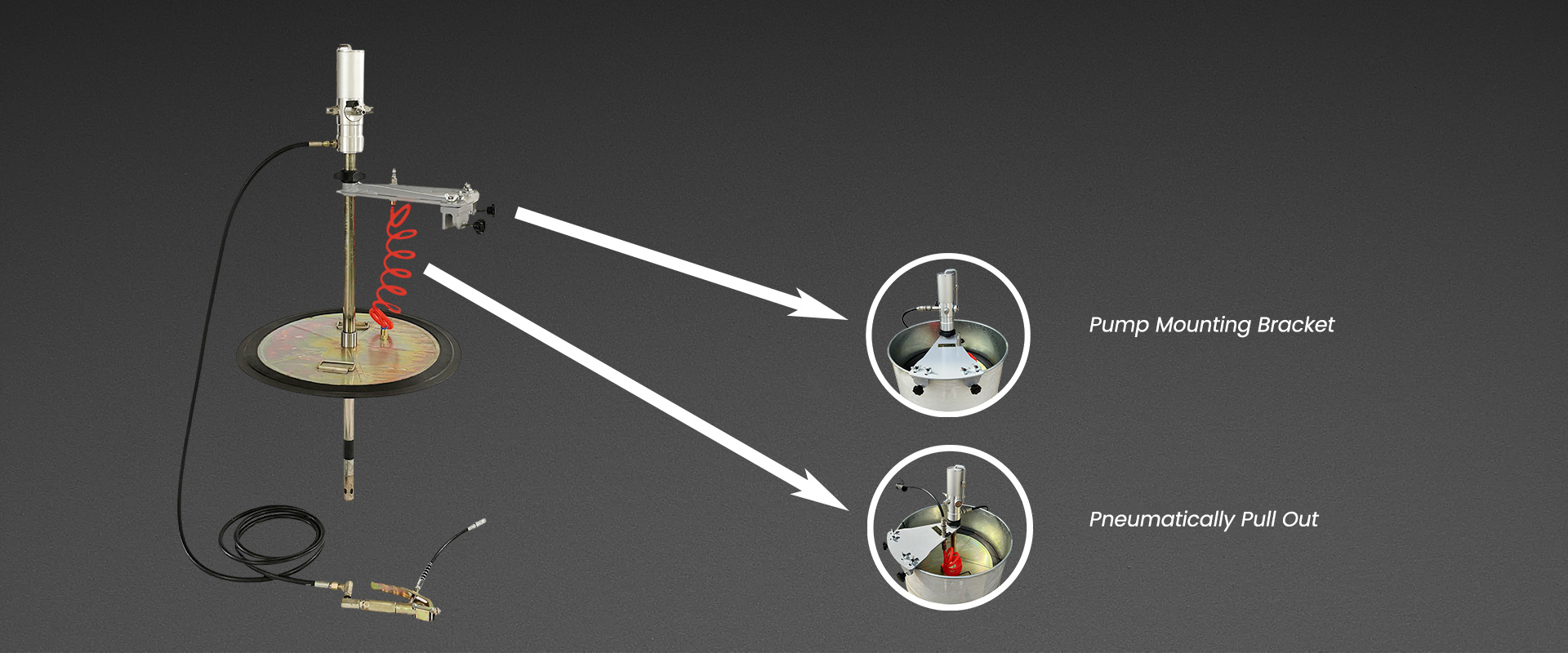 Pump Mounting Bracket

Pneumatically Pull Out